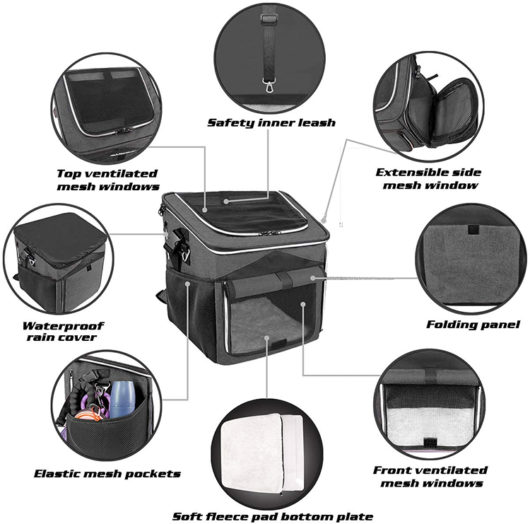 Safety inner leash

Top ventilated mesh windows

Extensible side mesh window

Waterproof rain cover

Folding panel

Elastic mesh pockets

Front ventilated mesh windows

Soft fleece pad bottom plate